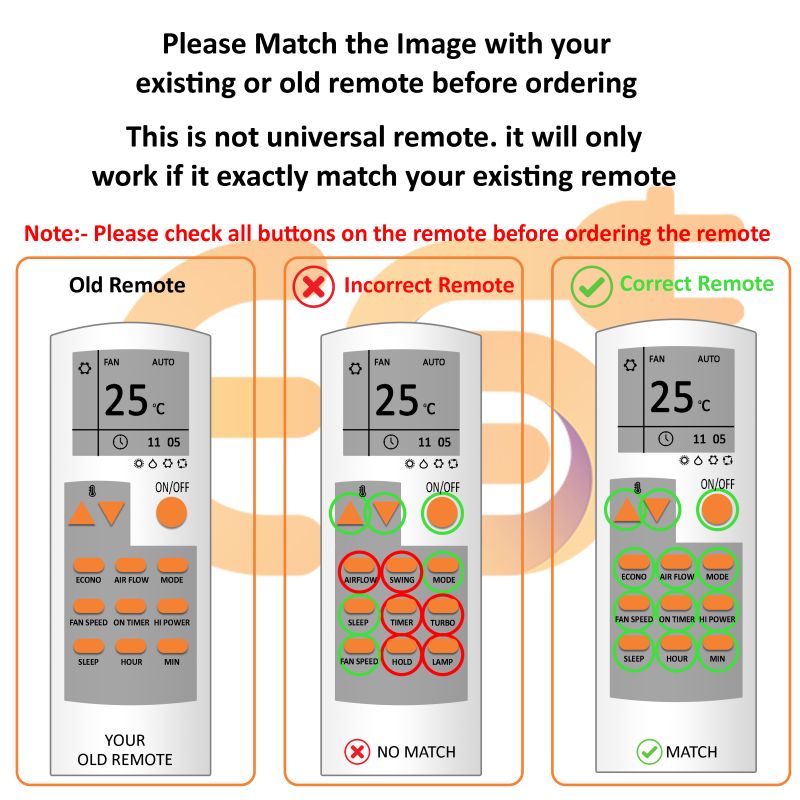 Please Match the Image with your existing or old remote before ordering

This is not universal remote. it will only work if it exactly match your existing remote

Note:- Please check all buttons on the remote before ordering the remote

Old Remote

FAN AUTO
25 °C
11 05
ON/OFF
ECONO AIR FLOW MODE
FAN SPEED ON TIMER HI POWER
SLEEP HOUR MIN

YOUR OLD REMOTE

Incorrect Remote

FAN AUTO
25 °C
11 05
ON/OFF
AIRFLOW SWING MODE
SLEEP TIMER TURBO
FAN SPEED HOLD LAMP

NO MATCH

Correct Remote

FAN AUTO
25 °C
11 05
ON/OFF
ECONO AIR FLOW MODE
FAN SPEED ON TIMER HI POWER
SLEEP HOUR MIN

MATCH